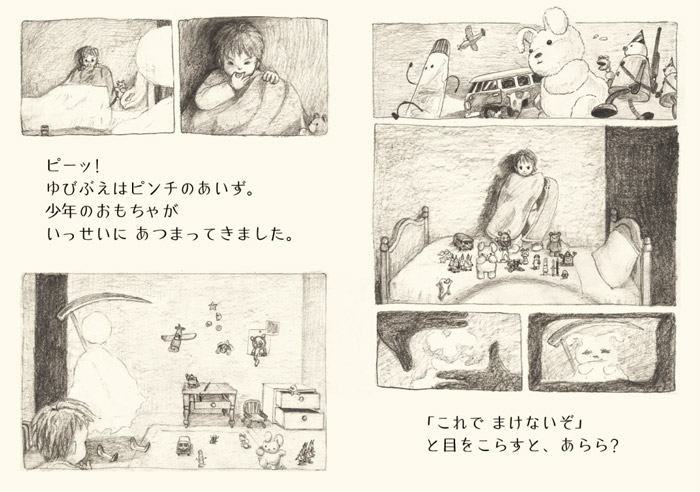 ピーッ!
ゆびぶえはピンチのあいず。
少年のおもちゃが
いっせいに あつまってきました。

「これで まけないぞ」
と目をこらすと、あらら?